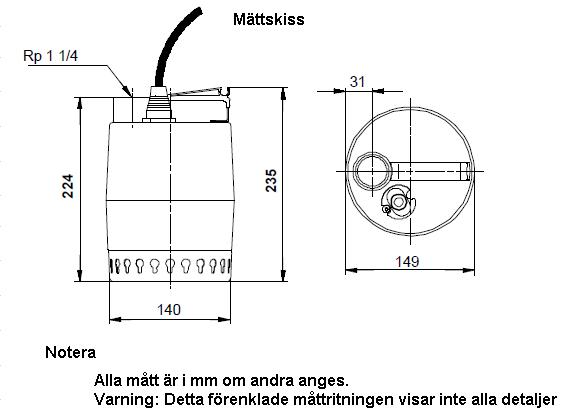 Mättskiss

Rp 1 1/4

224

235

140

31

149

Notera

Alla mått är i mm om andra anges.
Varning: Detta förenklade måttritningen visar inte alla detaljer